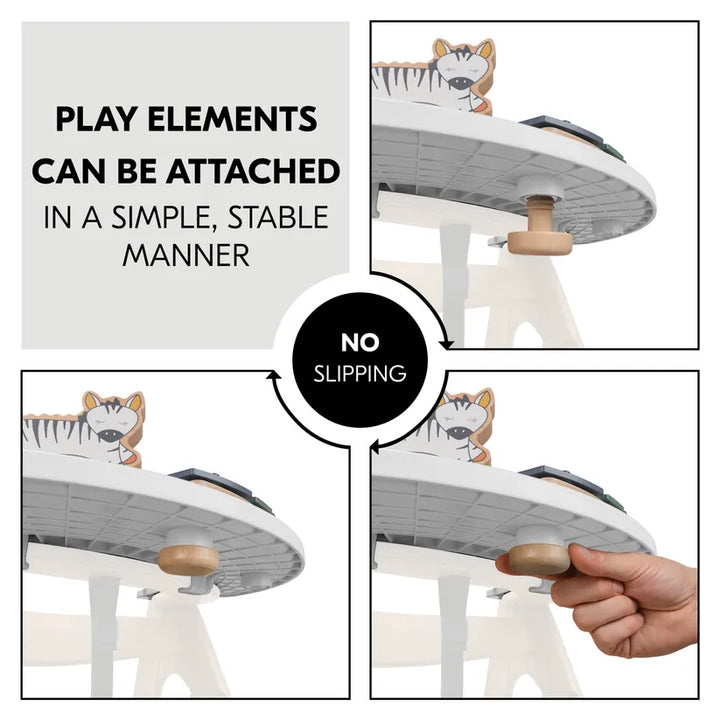 PLAY ELEMENTS
CAN BE ATTACHED
IN A SIMPLE, STABLE MANNER

NO
SLIPPING