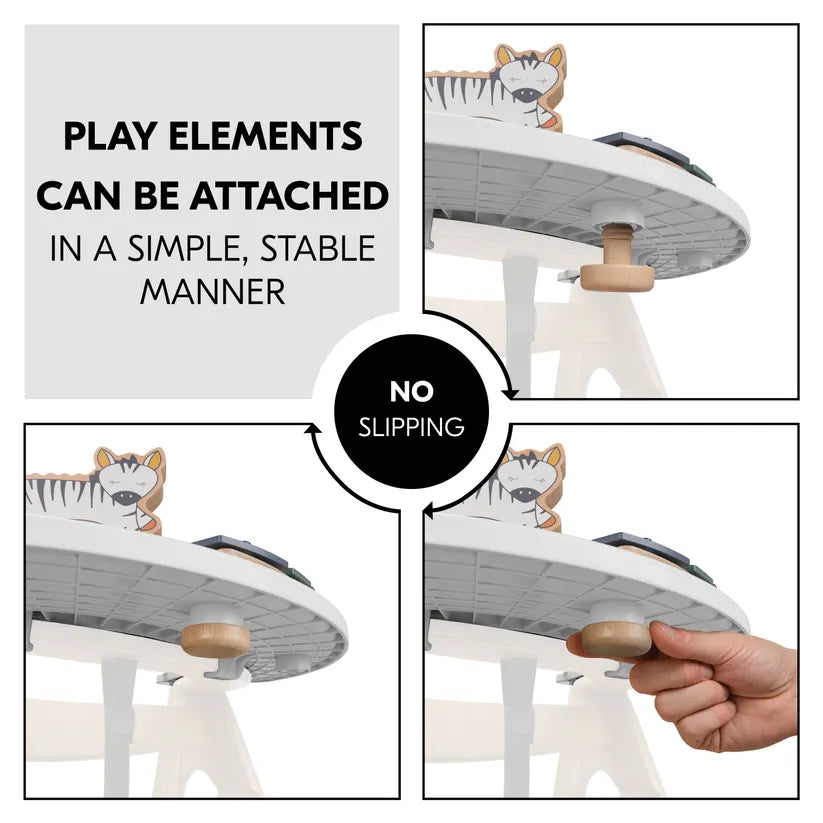 PLAY ELEMENTS CAN BE ATTACHED IN A SIMPLE, STABLE MANNER

NO SLIPPING