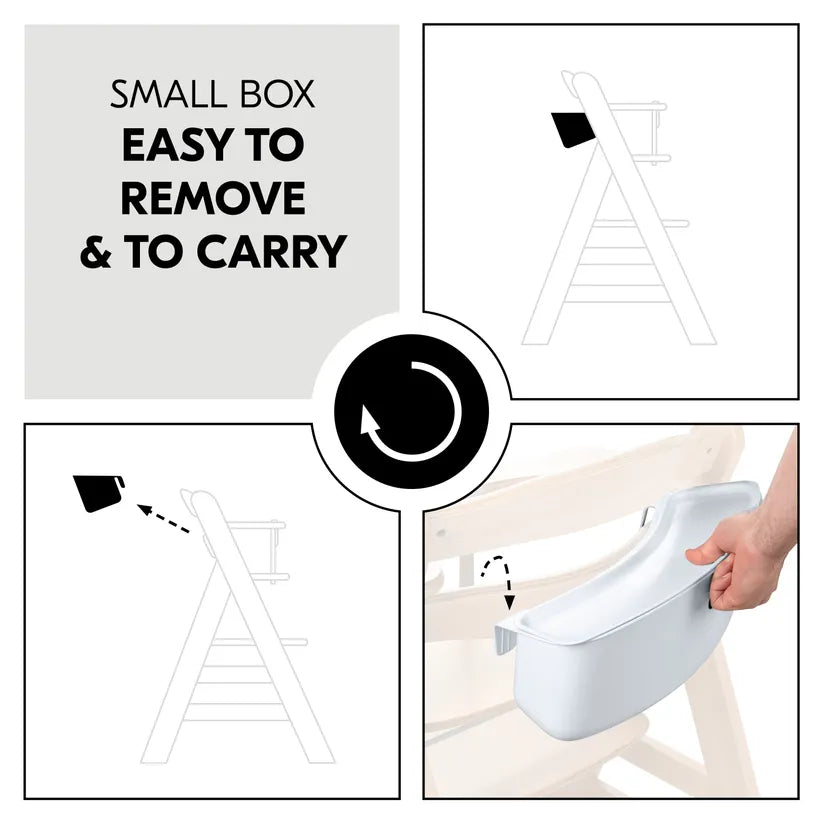 SMALL BOX
EASY TO REMOVE & TO CARRY