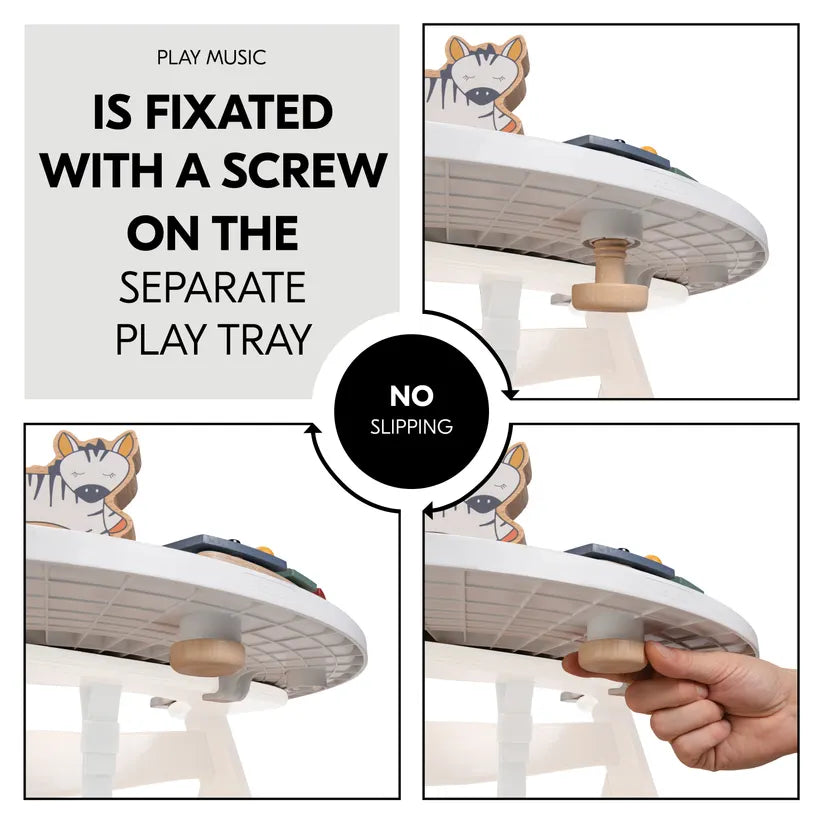 PLAY MUSIC

IS FIXATED WITH A SCREW ON THE SEPARATE PLAY TRAY

NO SLIPPING