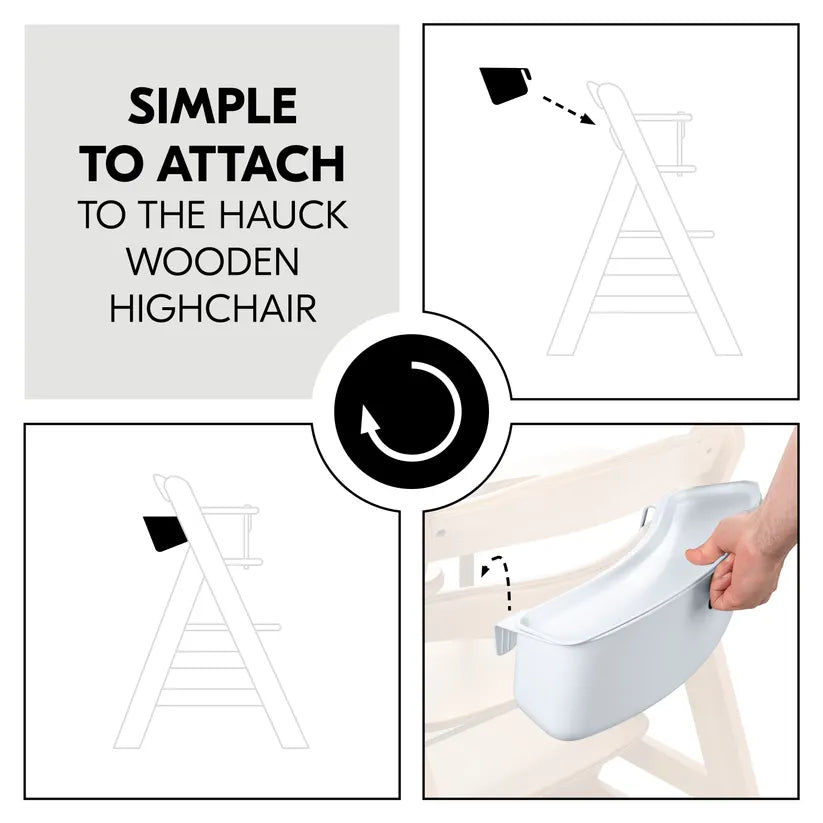 SIMPLE TO ATTACH TO THE HAUCK WOODEN HIGHCHAIR