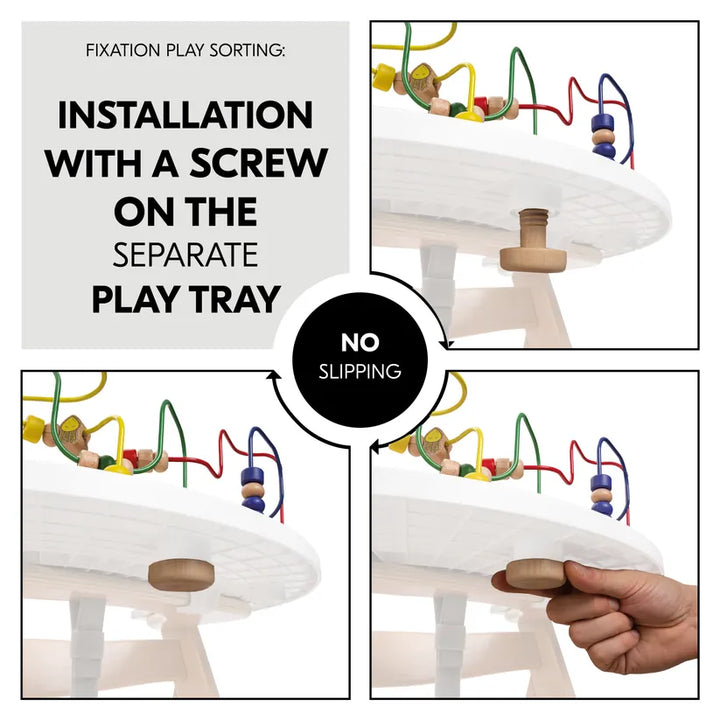 FIXATION PLAY SORTING:

INSTALLATION WITH A SCREW ON THE SEPARATE PLAY TRAY

NO SLIPPING